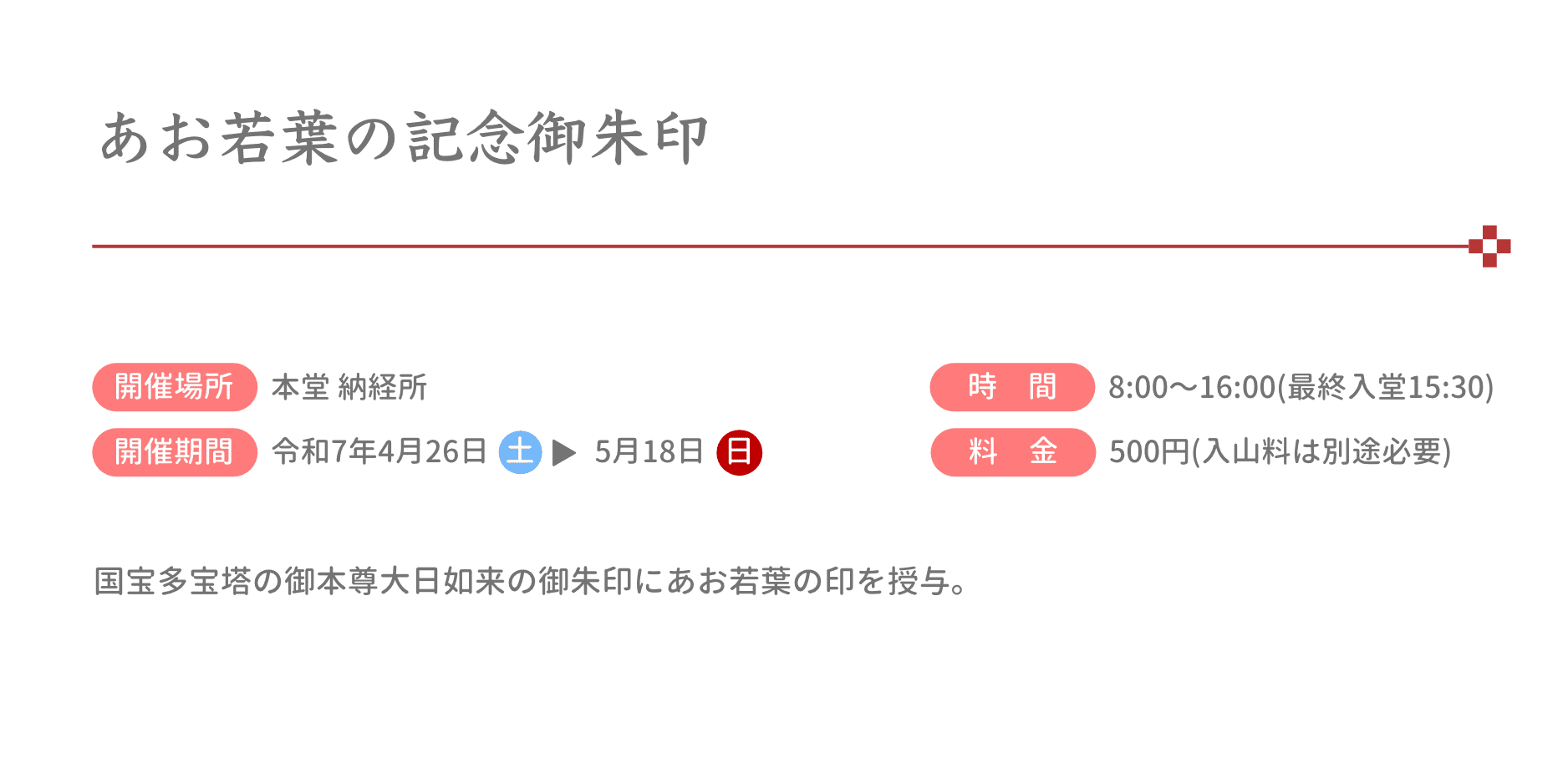 あお若葉の記念御朱印

開催場所 本堂 納経所

開催期間 令和7年4月26日 土 ▶ 5月18日 日

時　間 8:00〜16:00(最終入堂15:30)

料　金 500円(入山料は別途必要)

国宝多宝塔の御本尊大日如来の御朱印にあお若葉の印を授与。